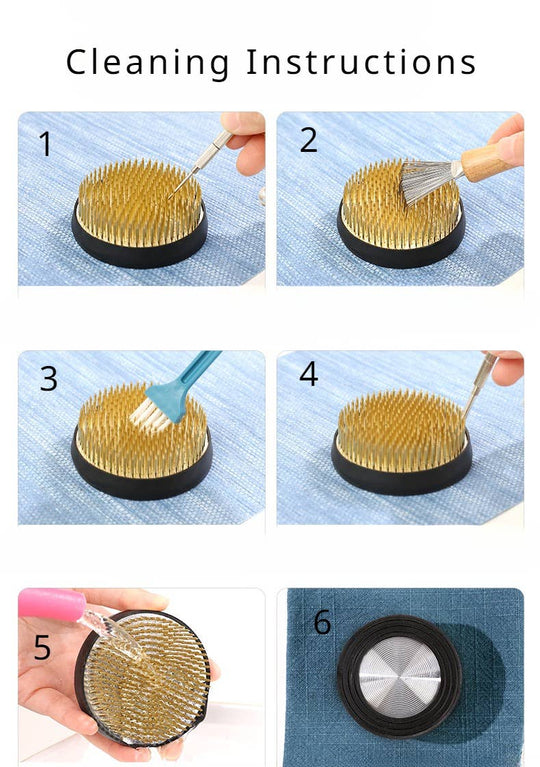 Cleaning Instructions

1

2

3

4

5

6